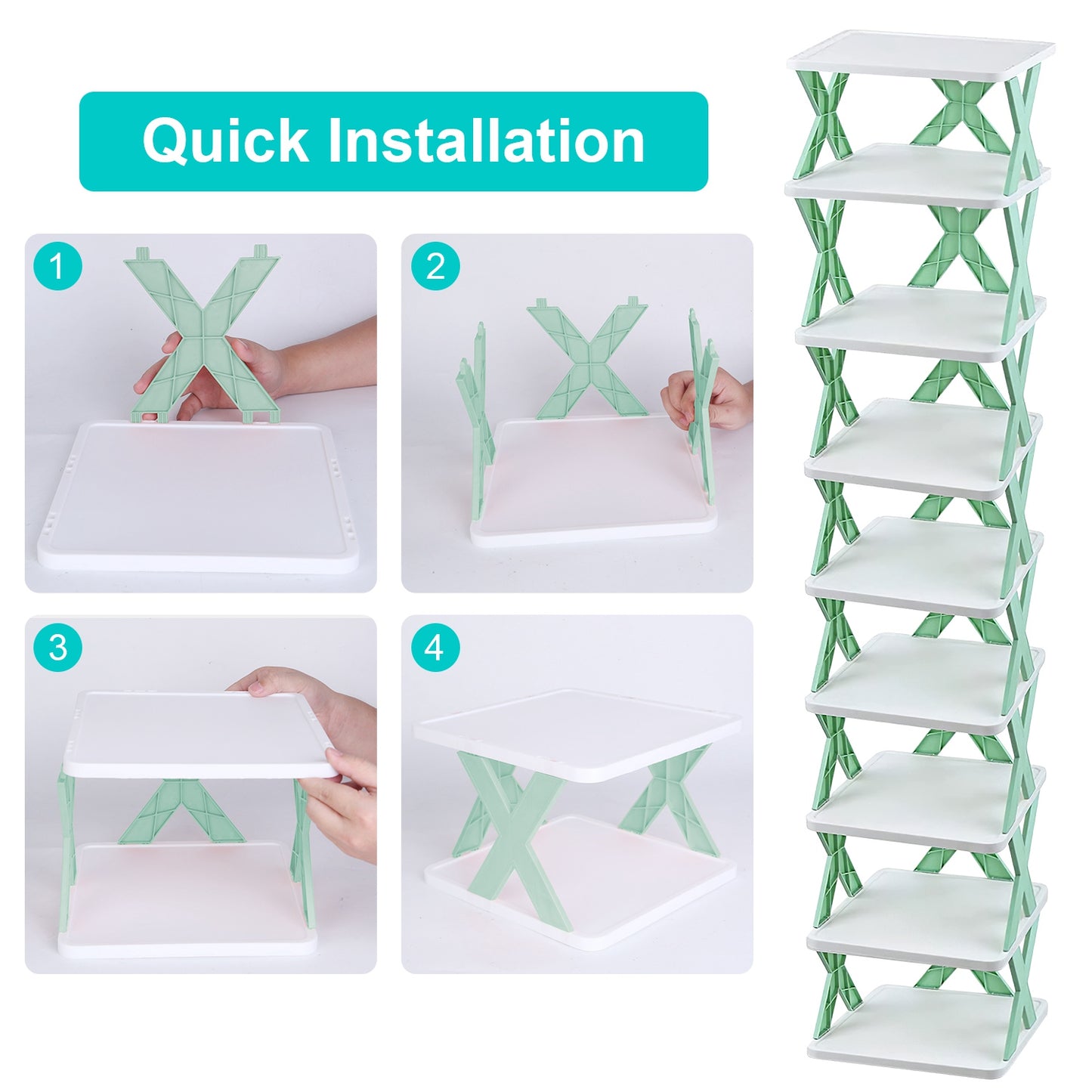 Quick Installation

1

2

3

4