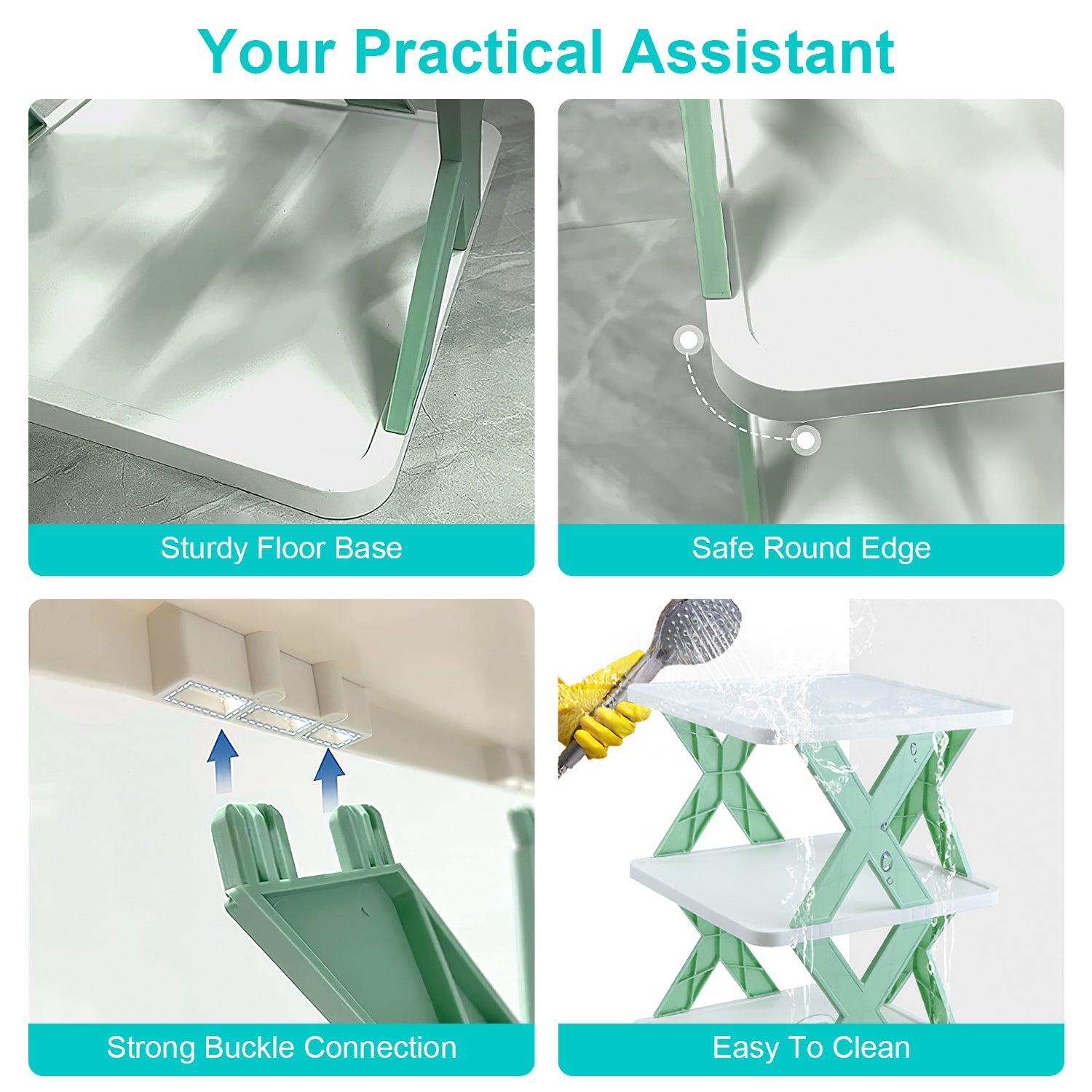 Your Practical Assistant

Sturdy Floor Base

Safe Round Edge

Strong Buckle Connection

Easy To Clean